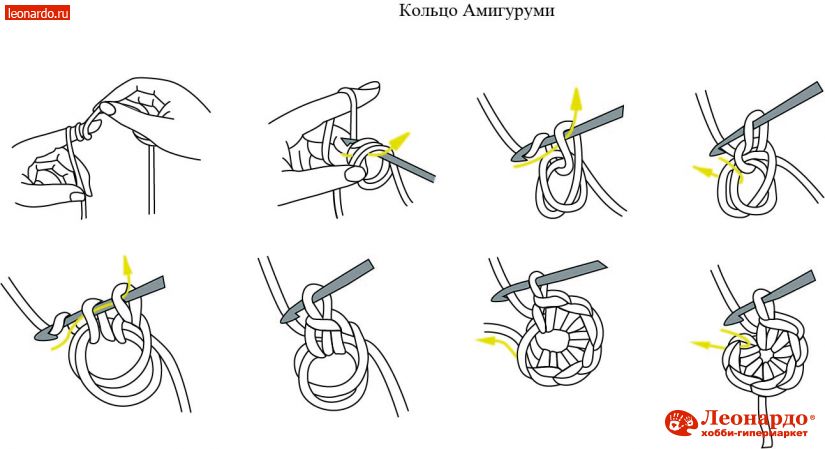 leonardo.ru

Кольцо Амигуруми

Леонардо®
хобби-гипермаркет