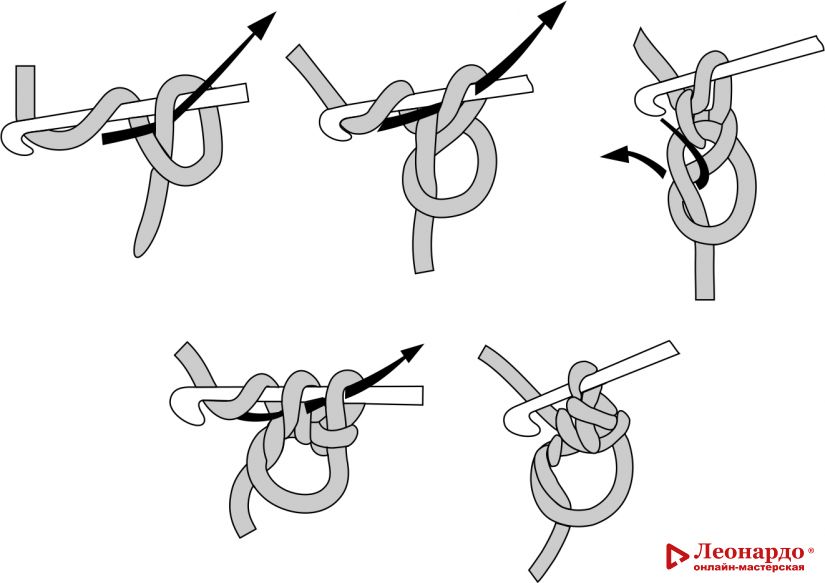 Леонардо®
онлайн-мастерская